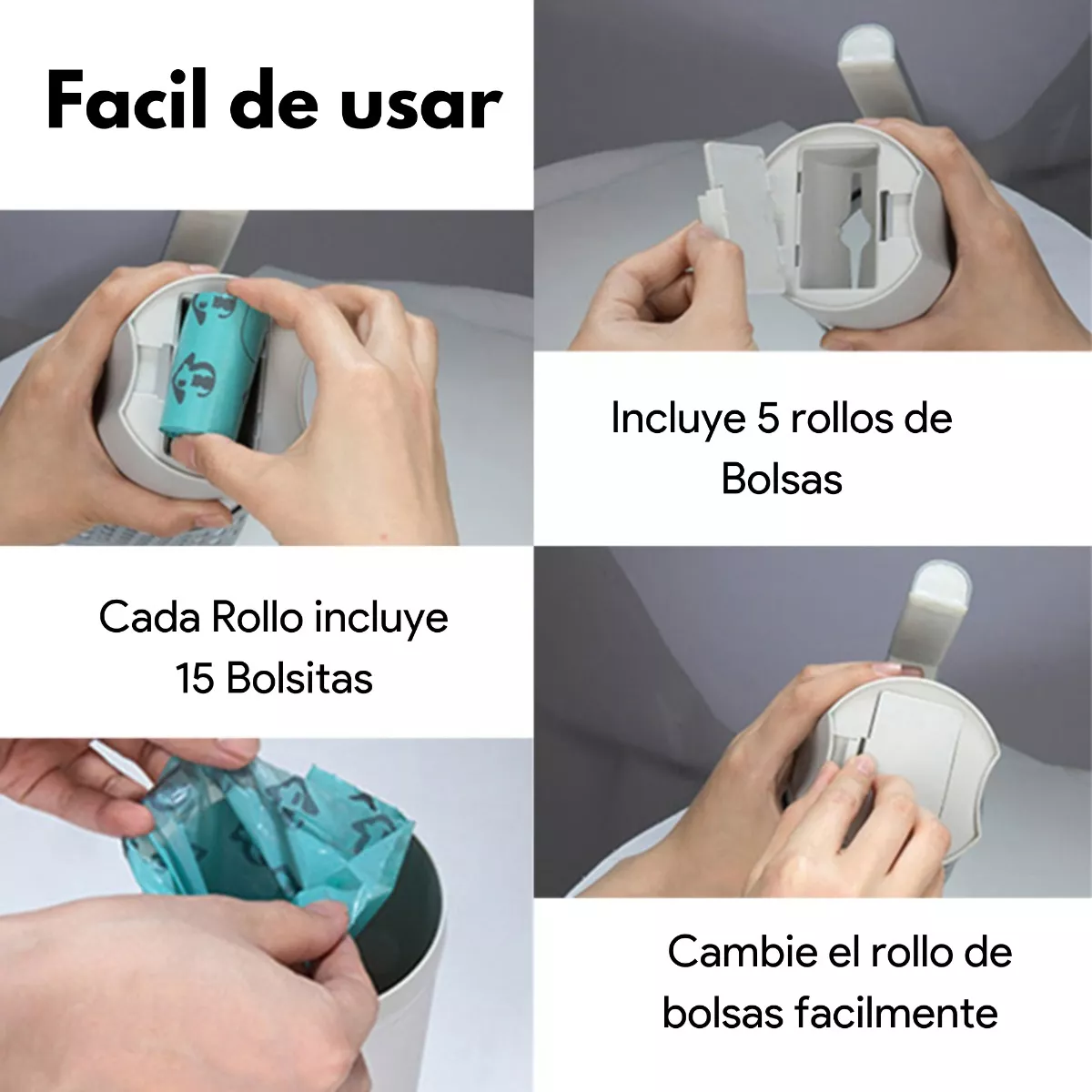 Facil de usar

Incluye 5 rollos de Bolsas

Cada Rollo incluye 15 Bolsitas

Cambie el rollo de bolsas facilmente